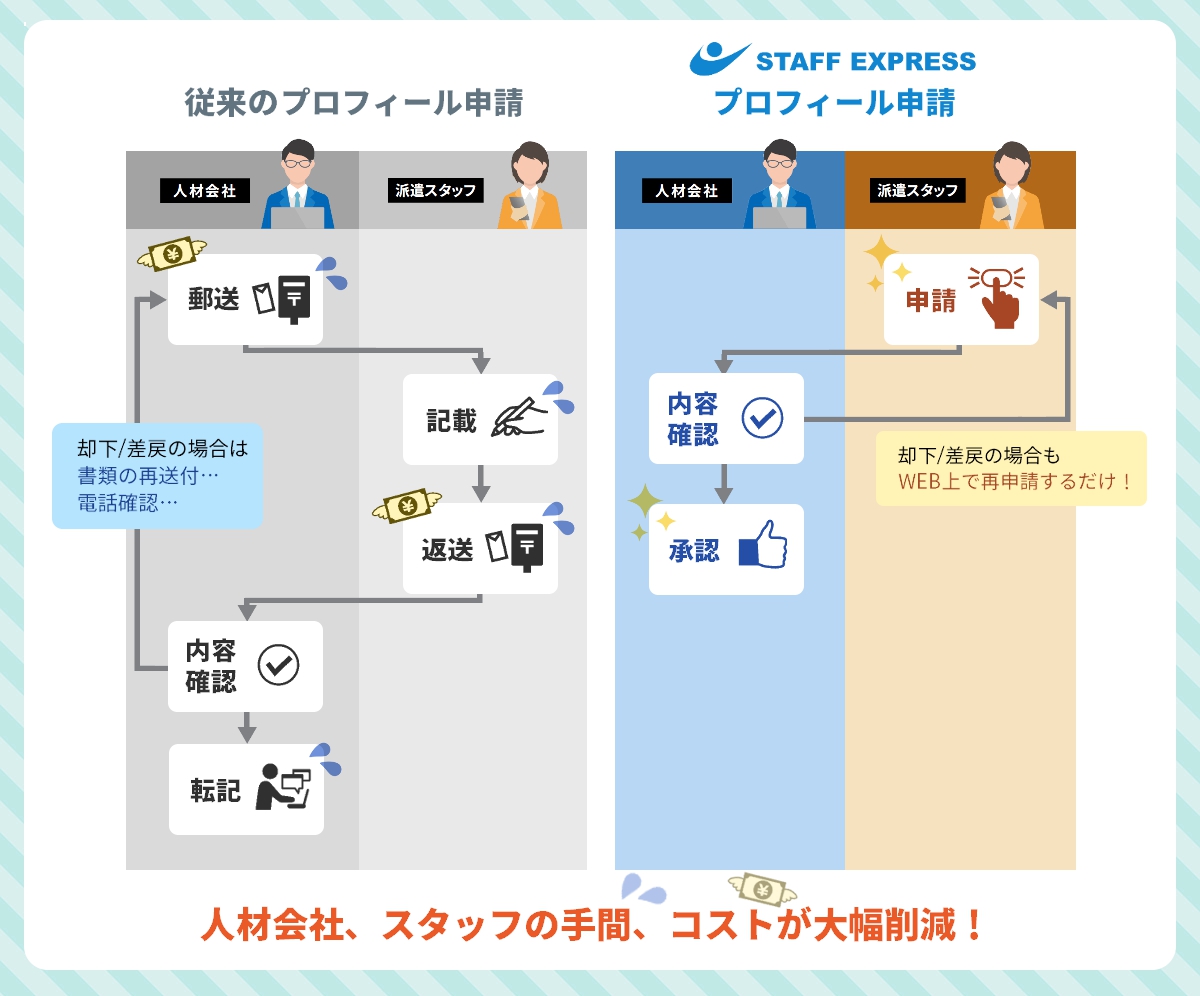 従来のプロフィール申請

人材会社

派遣スタッフ

郵送

記載

返送

内容確認

転記

却下/差戻の場合は
書類の再送付…
電話確認…

STAFF EXPRESS
プロフィール申請

人材会社

派遣スタッフ

申請

内容確認

承認

却下/差戻の場合も
WEB上で再申請するだけ！

人材会社、スタッフの手間、コストが大幅削減！